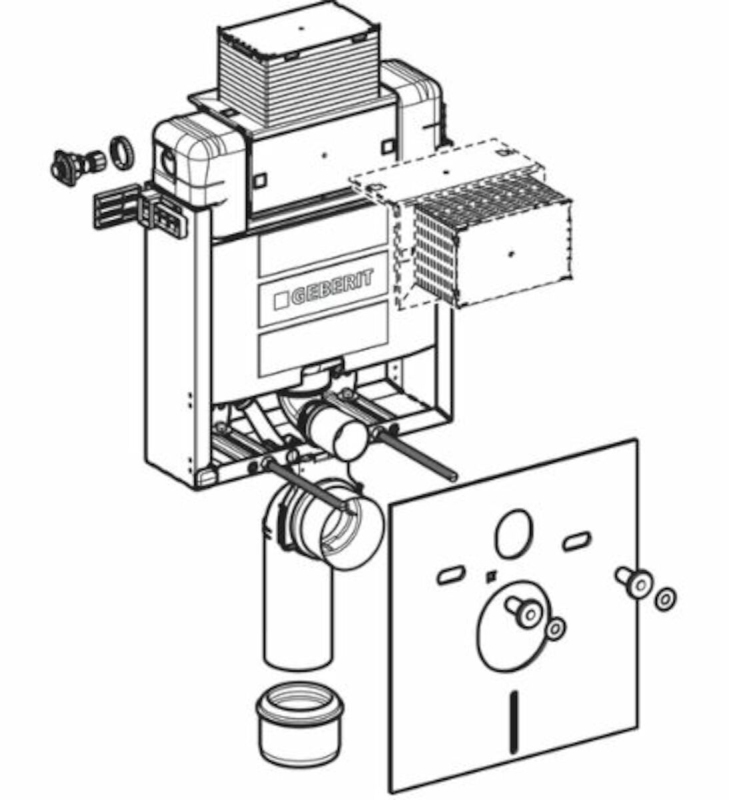 GEBERIT