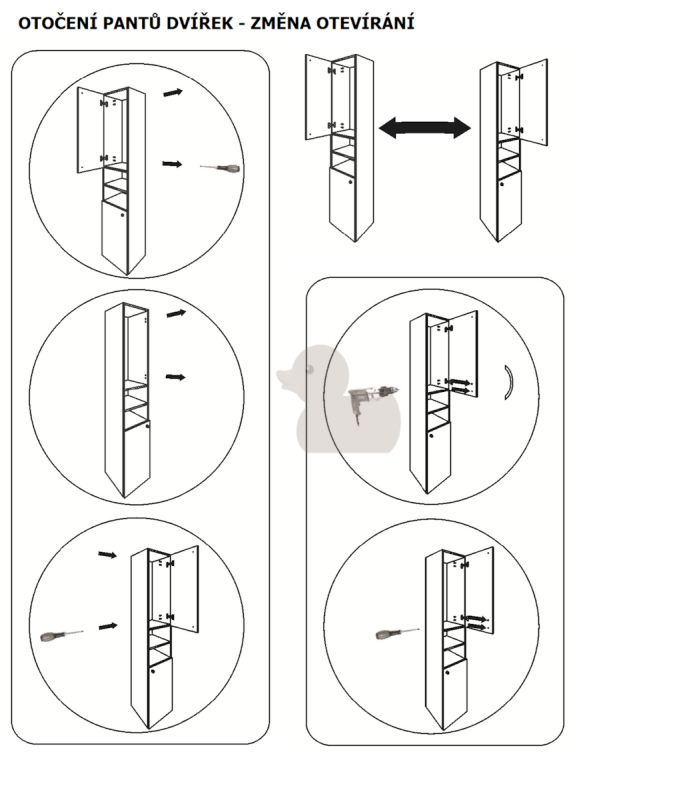 OTOČENÍ PANTŮ DVÍŘEK - ZMĚNA OTEVÍRÁNÍ