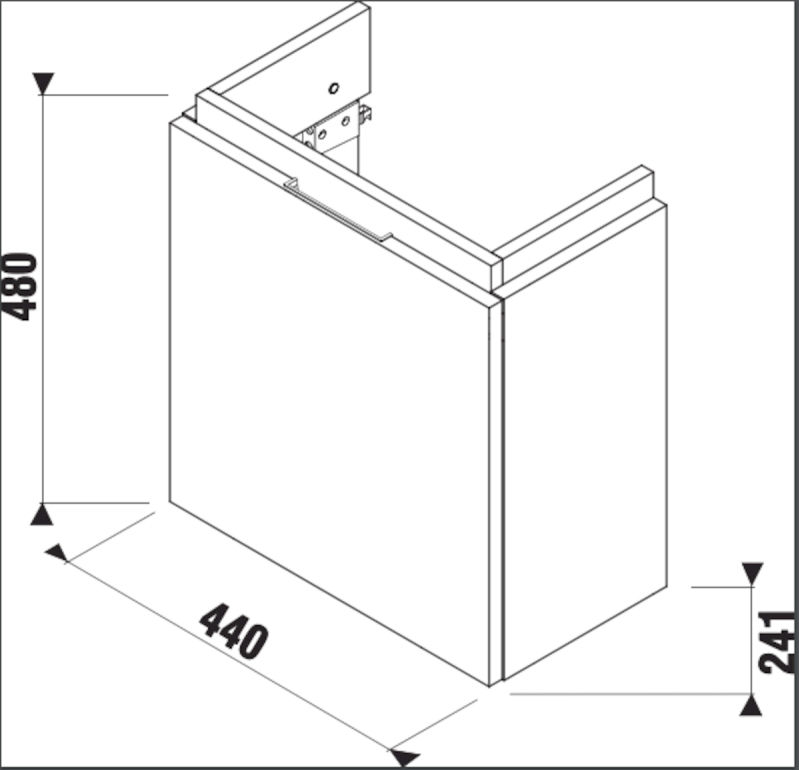 480
440
241