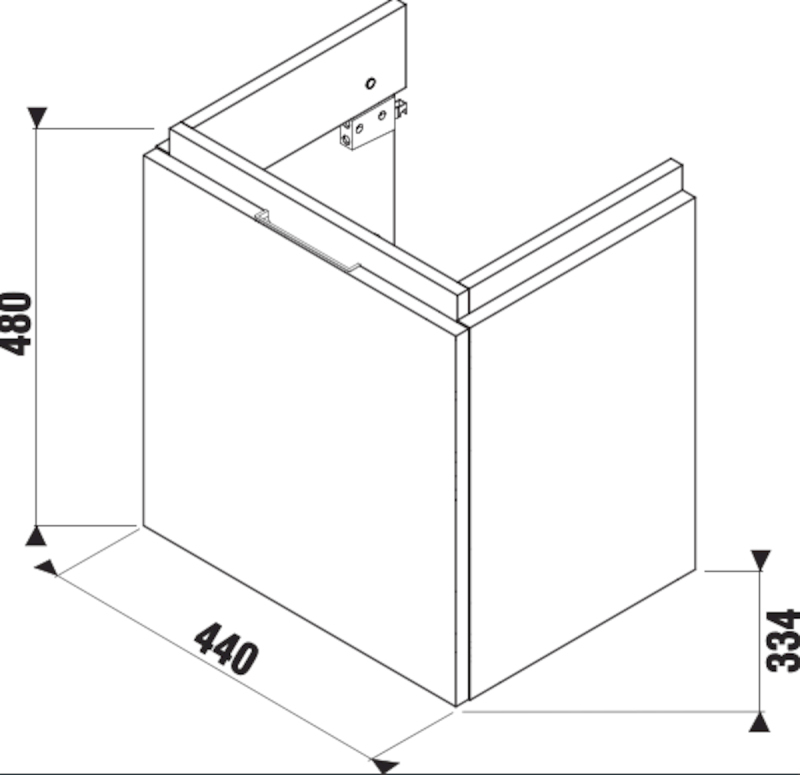 480
440
334