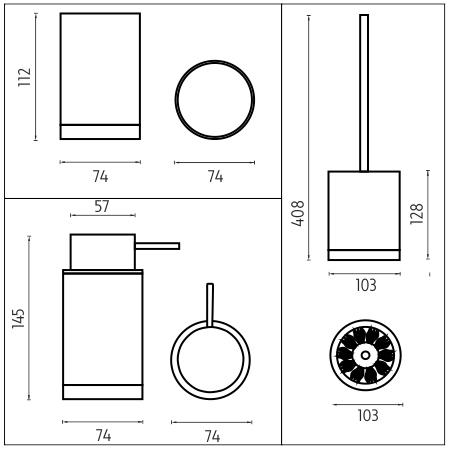 112

74

74

57

145

74

74

408

128

103

103