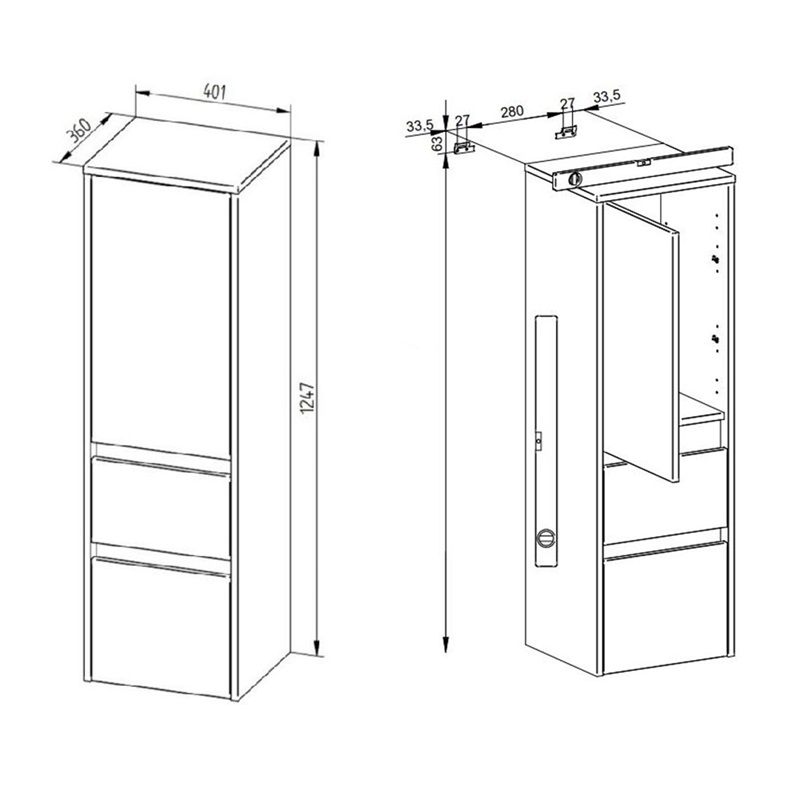 401
360
1247
33,5
27
280
27
33,5
63