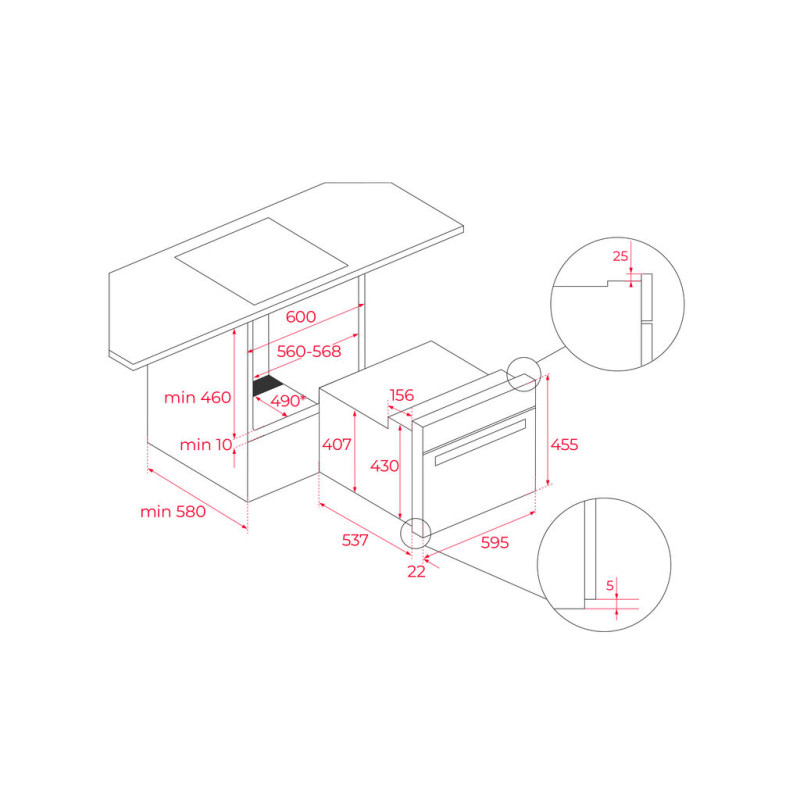 25

600

560-568

min 460

490*

156

min 10

407

430

455

min 580

537

595

22

5