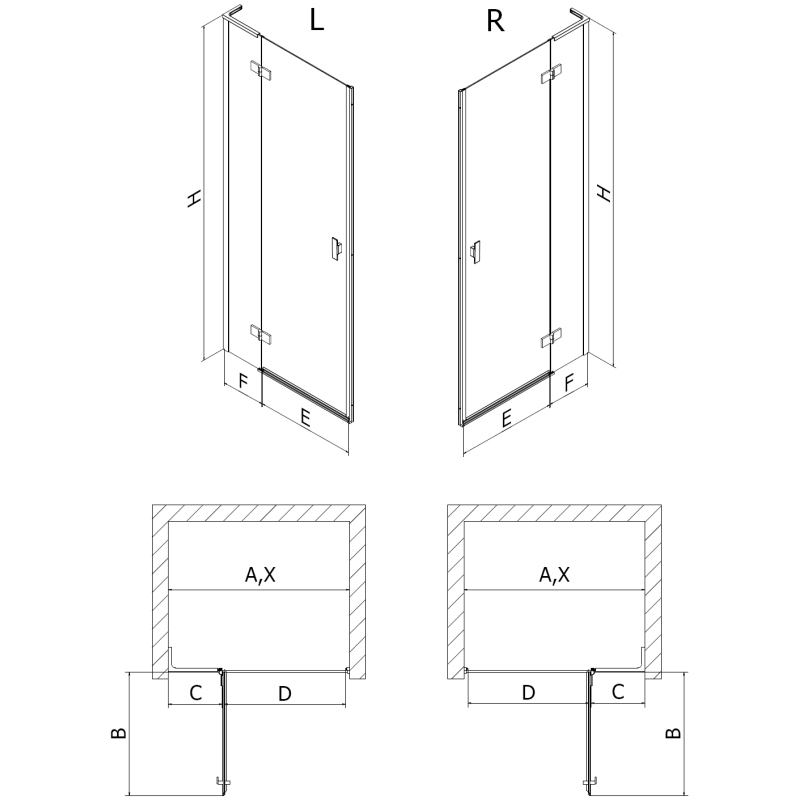 L

R

H

H

F

E

E

F

A,X

A,X

C

D

D

C

B

B