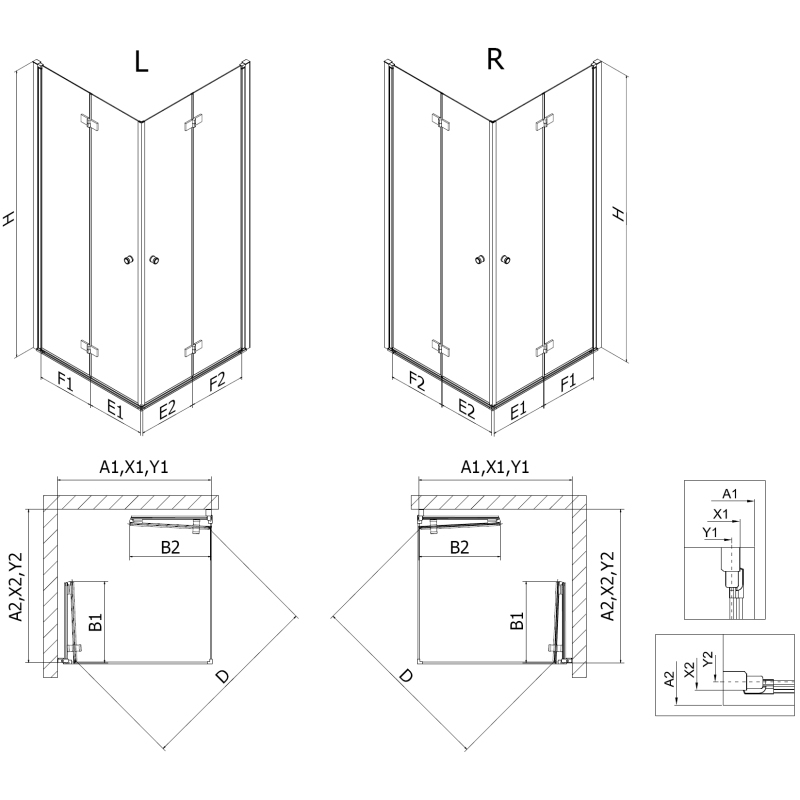 L

H

F1 E1 E2 F2

R

H

F2 E2 E1 F1

A1,X1,Y1

A2,X2,Y2

B2

B1

D

A1,X1,Y1

A2,X2,Y2

B2

B1

D

A1
X1
Y1

A2
X2
Y2