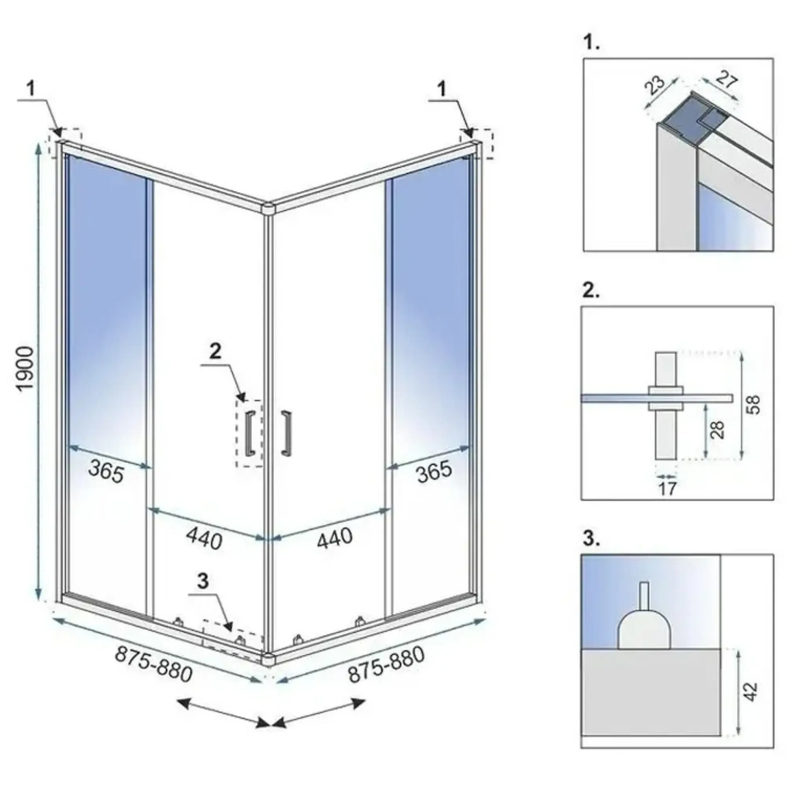 1
1
1900
2
365
365
440
440
3
875-880
875-880

1.
23
27

2.
58
28
17

3.
42