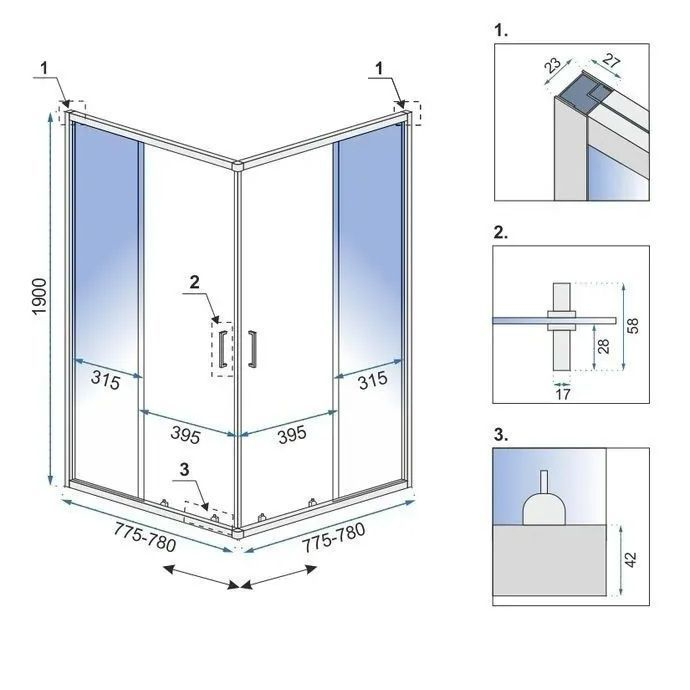 1
1
1900
2
315
315
395
395
3
775-780
775-780

1.
23
27

2.
58
28
17

3.
42