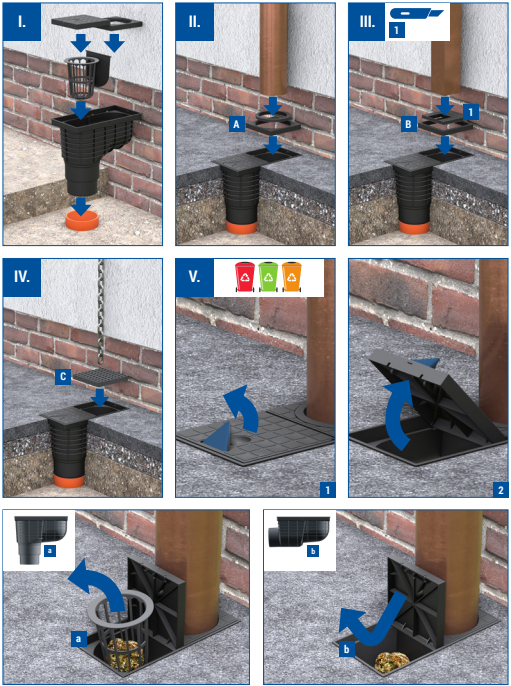 I.

II.

A

III.

1

B

1

IV.

C

V.

1

2

a

a

b

b