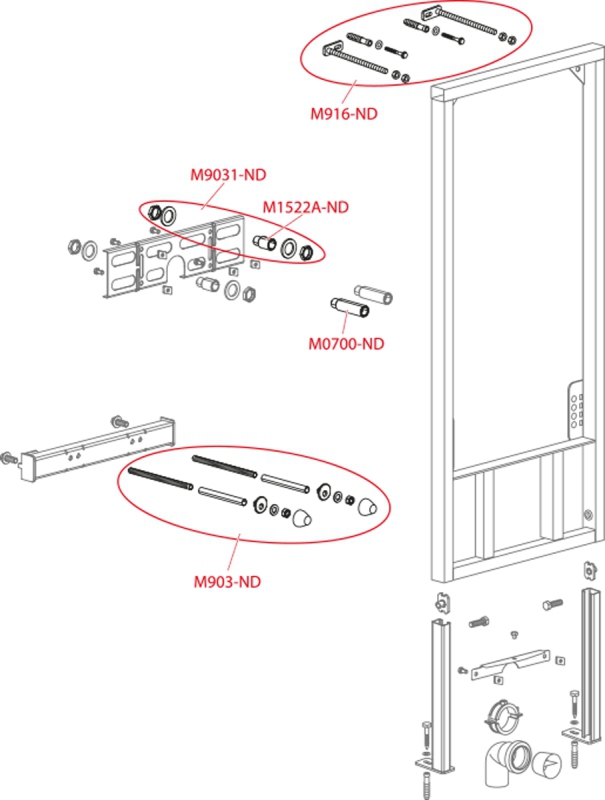 M916-ND

M9031-ND

M1522A-ND

M0700-ND

M903-ND