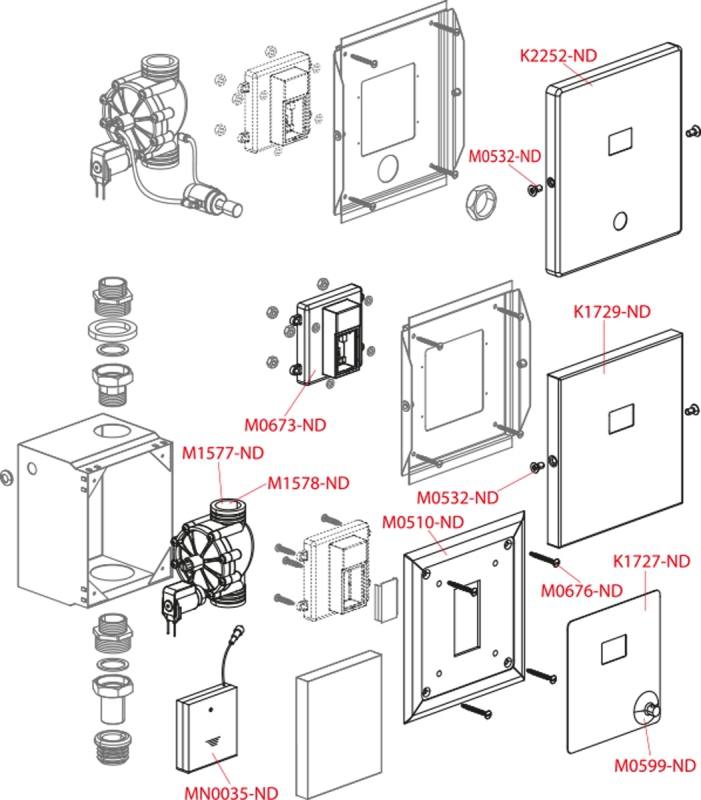 K2252-ND
M0532-ND
K1729-ND
M0673-ND
M1577-ND
M1578-ND
M0532-ND
M0510-ND
K1727-ND
M0676-ND
M0599-ND
MN0035-ND