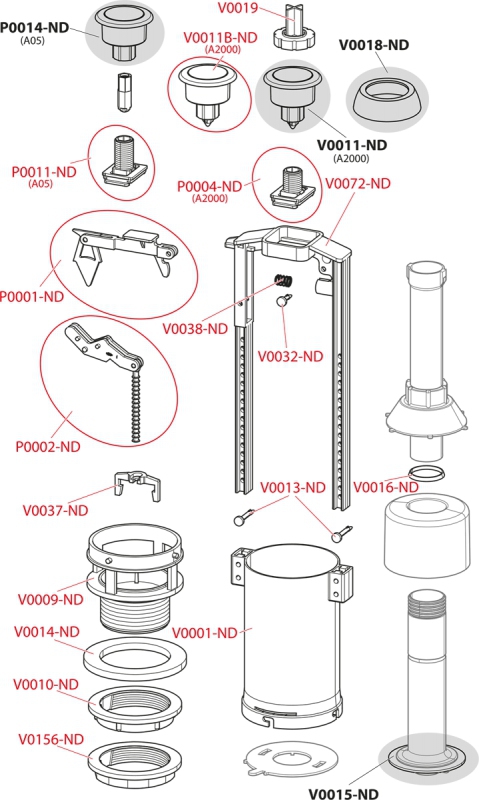 P0014-ND
(A05)

V0019

V0011B-ND
(A2000)

V0018-ND

V0011-ND
(A2000)

P0011-ND
(A05)

P0004-ND
(A2000)

V0072-ND

P0001-ND

V0038-ND

V0032-ND

P0002-ND

V0037-ND

V0013-ND

V0016-ND

V0009-ND

V0014-ND

V0001-ND

V0010-ND

V0156-ND

V0015-ND