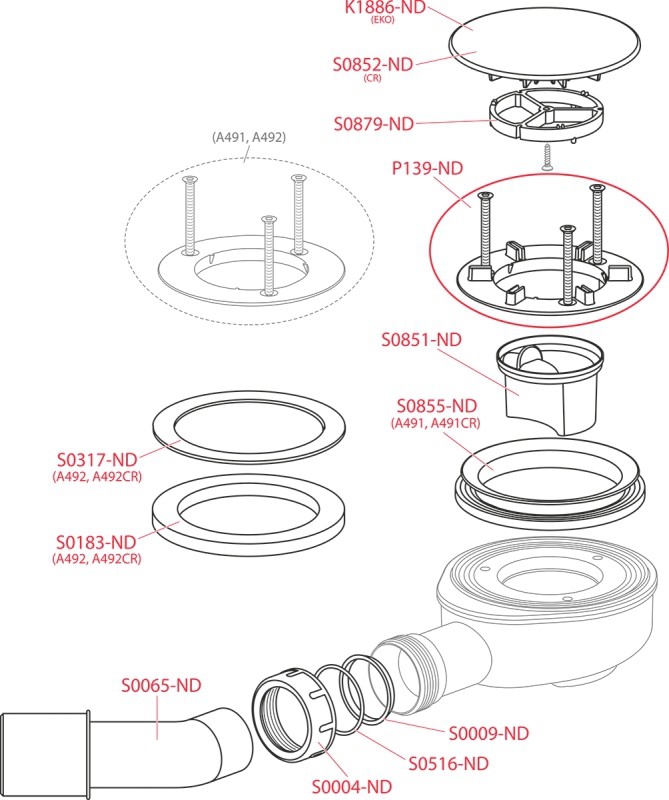 K1886-ND
(EKO)

S0852-ND
(CR)

S0879-ND

(A491, A492)

P139-ND

S0851-ND

S0855-ND
(A491, A491CR)

S0317-ND
(A492, A492CR)

S0183-ND
(A492, A492CR)

S0065-ND

S0009-ND

S0516-ND

S0004-ND