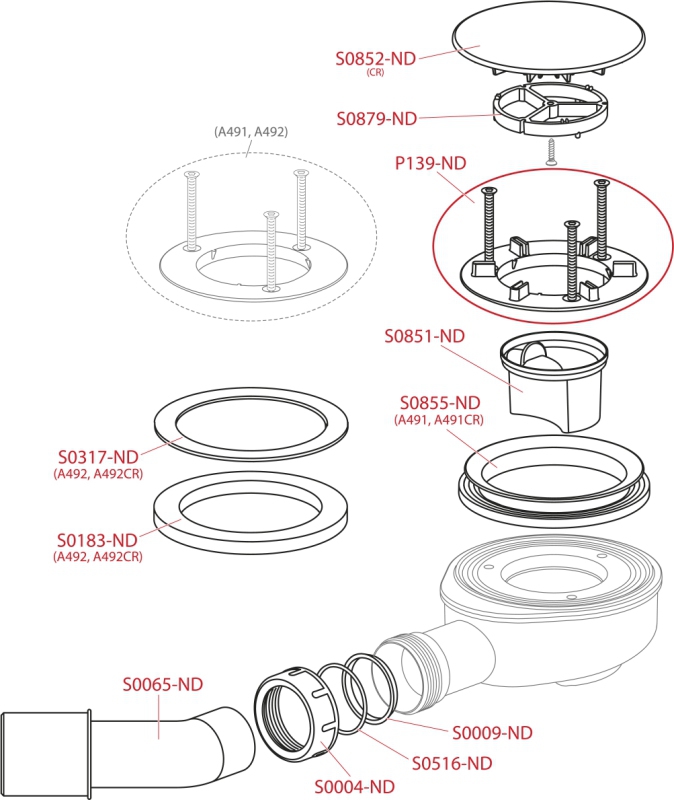 S0852-ND
(CR)

S0879-ND

(A491, A492)

P139-ND

S0851-ND

S0855-ND
(A491, A491CR)

S0317-ND
(A492, A492CR)

S0183-ND
(A492, A492CR)

S0065-ND

S0009-ND

S0516-ND

S0004-ND