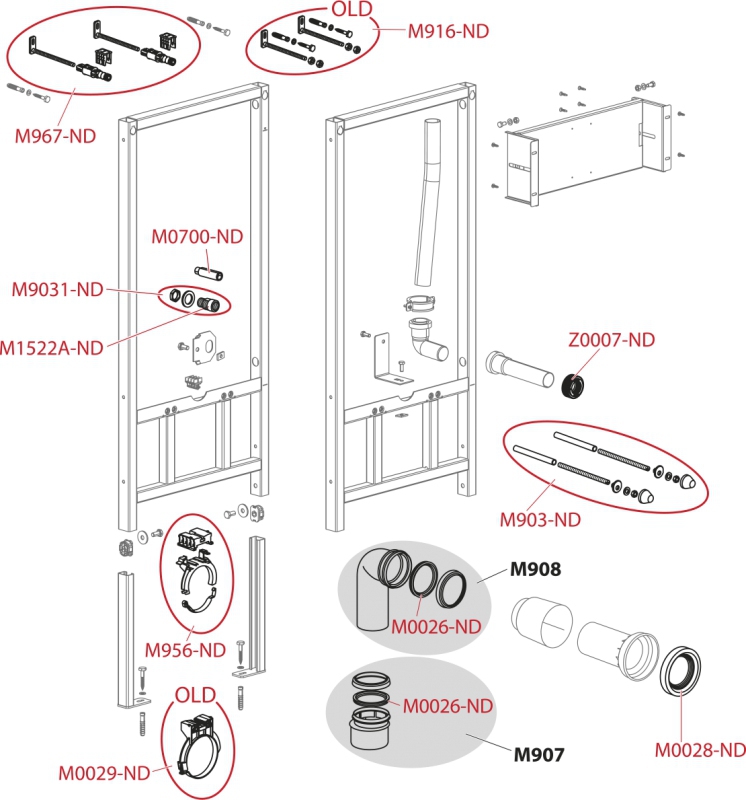 OLD
M916-ND
M967-ND
M0700-ND
M9031-ND
M1522A-ND
Z0007-ND
M903-ND
M908
M0026-ND
M956-ND
OLD
M0026-ND
M907
M0028-ND
M0029-ND