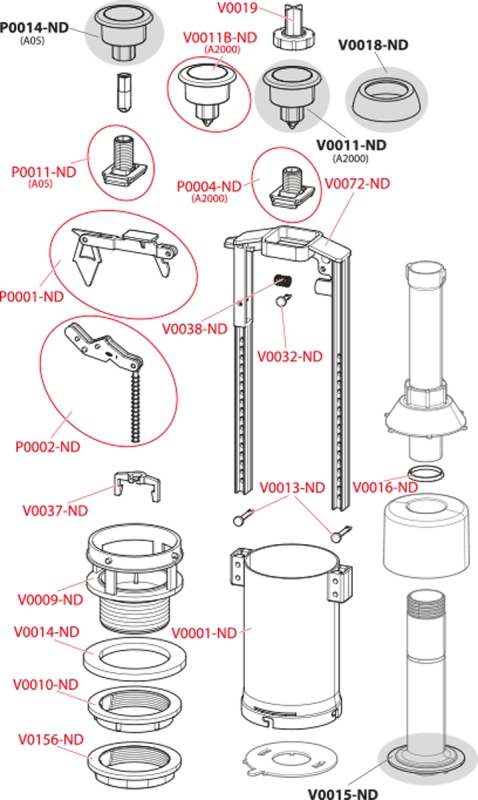 P0014-ND
(A05)

V0019

V0011B-ND
(A2000)

V0018-ND

V0011-ND
(A2000)

P0011-ND
(A05)

P0004-ND
(A2000)

V0072-ND

P0001-ND

V0038-ND

V0032-ND

P0002-ND

V0037-ND

V0013-ND

V0016-ND

V0009-ND

V0014-ND

V0001-ND

V0010-ND

V0156-ND

V0015-ND