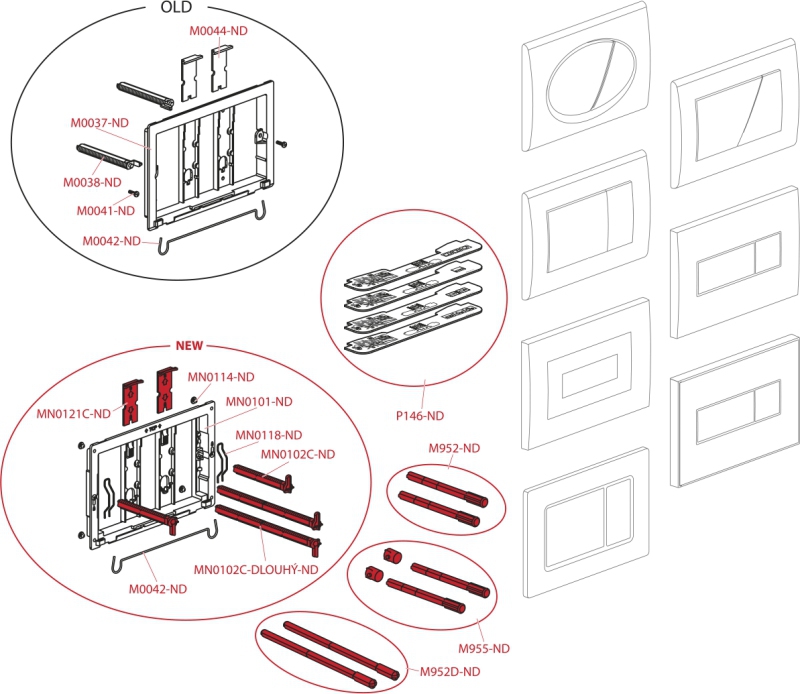 OLD

M0044-ND

M0037-ND

M0038-ND

M0041-ND

M0042-ND

NEW

MN0114-ND

MN0121C-ND

MN0101-ND

MN0118-ND

MN0102C-ND

MN0102C-DLOUHÝ-ND

M0042-ND

P146-ND

M952-ND

M955-ND

M952D-ND