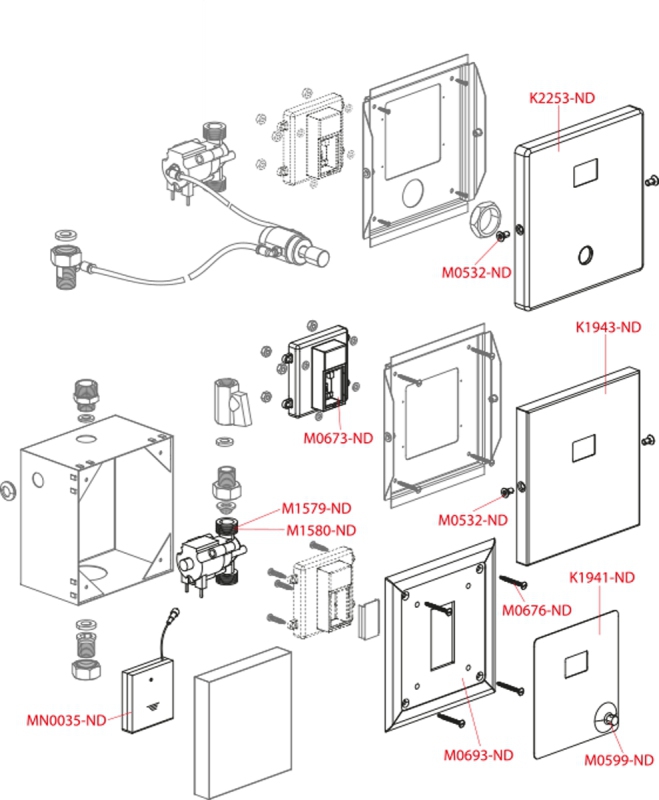 K2253-ND

M0532-ND

K1943-ND

M0673-ND

M0532-ND

M1579-ND

M1580-ND

K1941-ND

M0676-ND

MN0035-ND

M0693-ND

M0599-ND