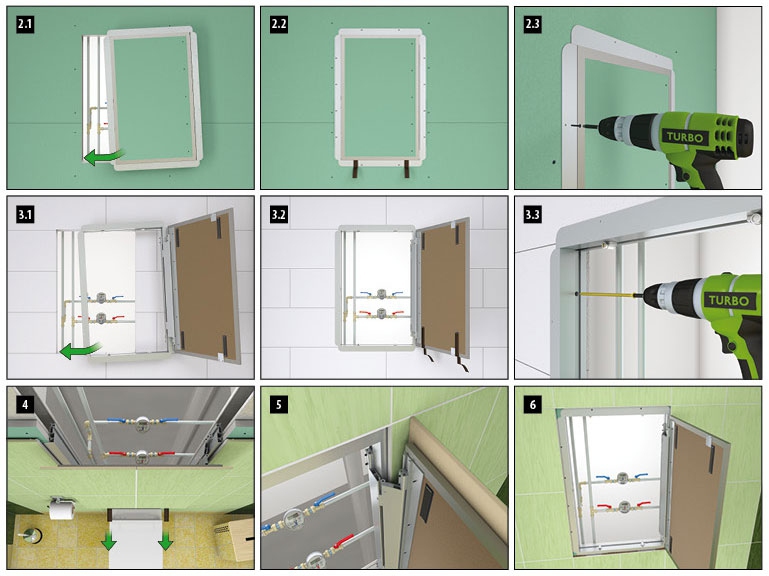 2.1

2.2

2.3

TURBO

3.1

3.2

3.3

TURBO

4

5

6