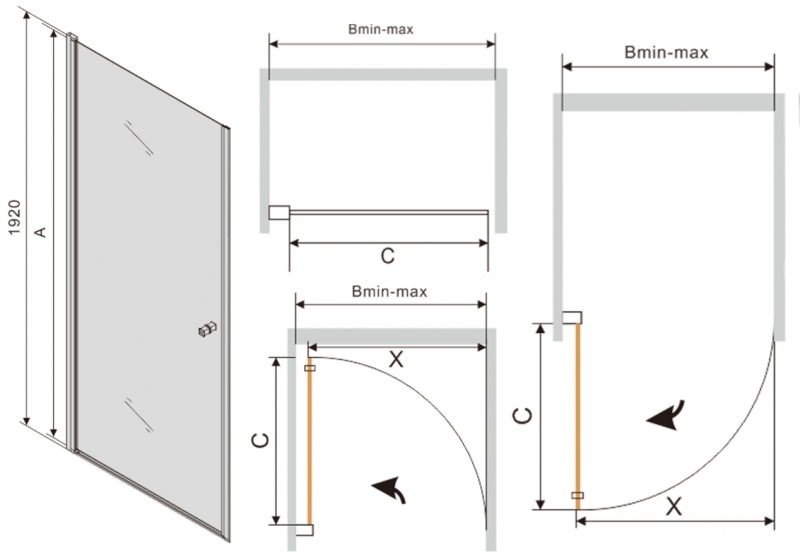 1920
A
Bmin-max
C
Bmin-max
X
C
Bmin-max
C
X