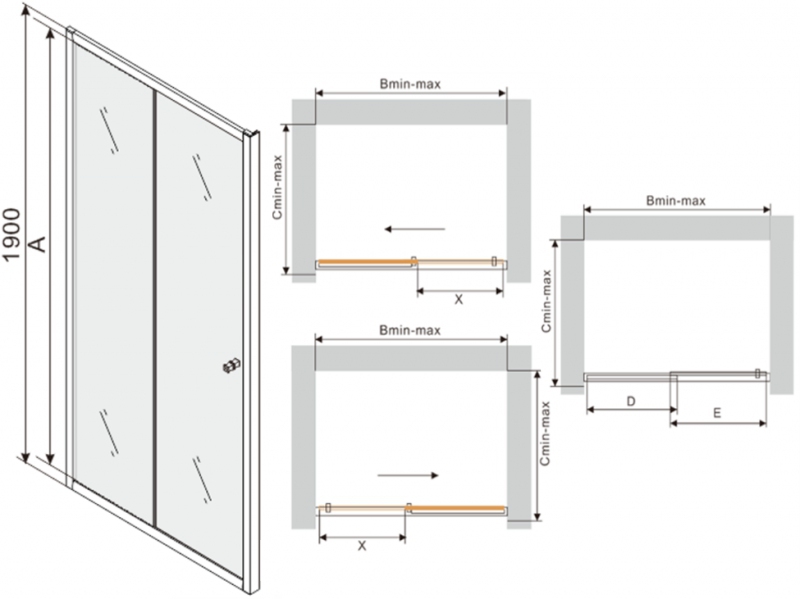 1900
A

Bmin-max
Cmin-max
X

Bmin-max
Cmin-max
X

Bmin-max
Cmin-max
D
E