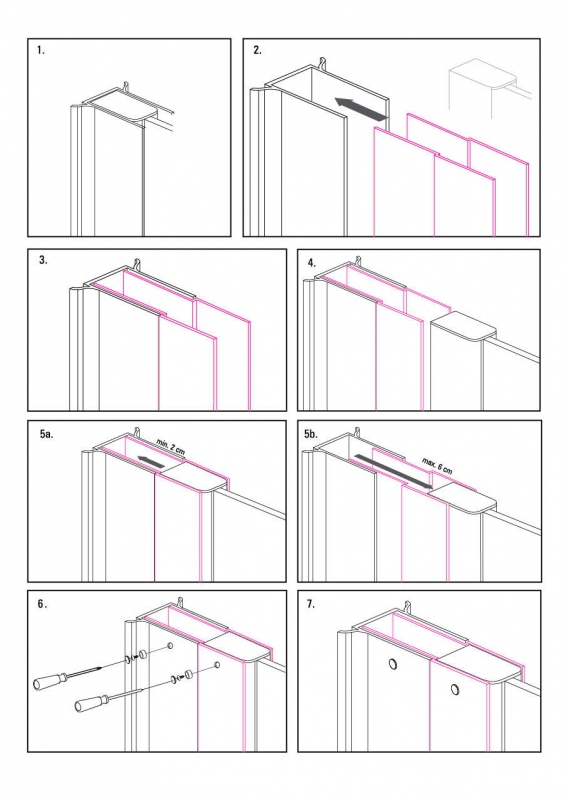 1.

2.

3.

4.

5a.

min. 2 cm

5b.

max. 6 cm

6.

7.