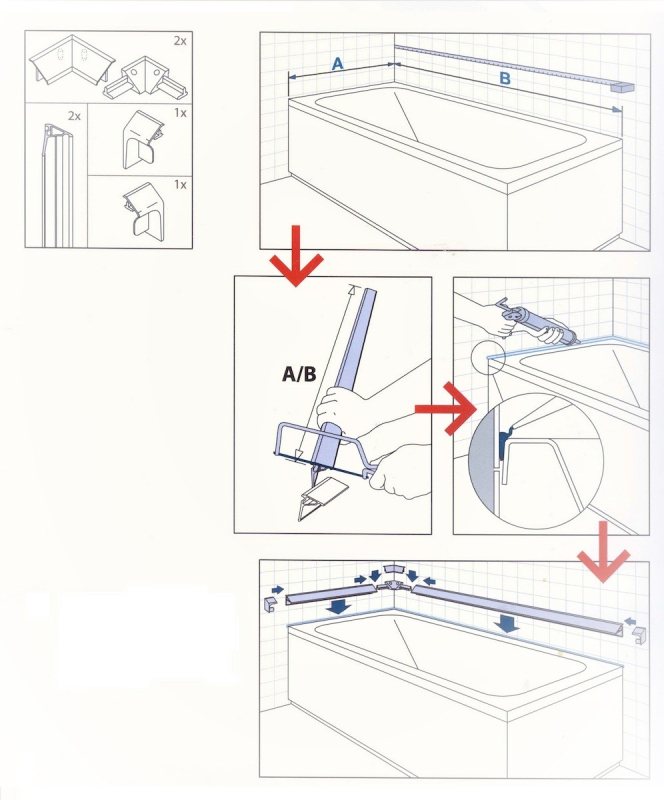 2x

2x

1x

1x

A

B

A/B