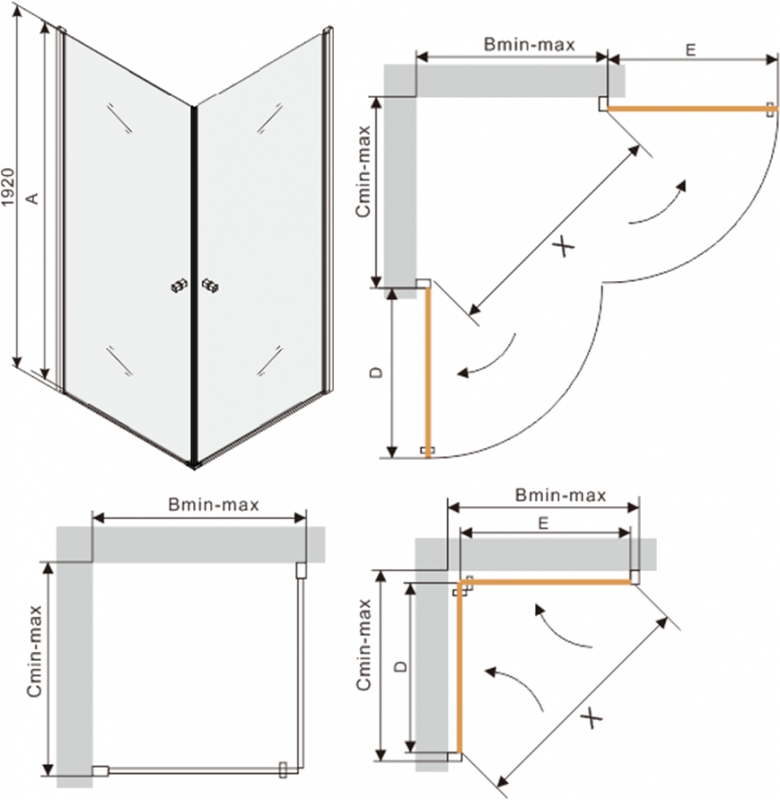 1920
A
Bmin-max
E
Cmin-max
X
D
Bmin-max
Cmin-max
Bmin-max
E
Cmin-max
D
X