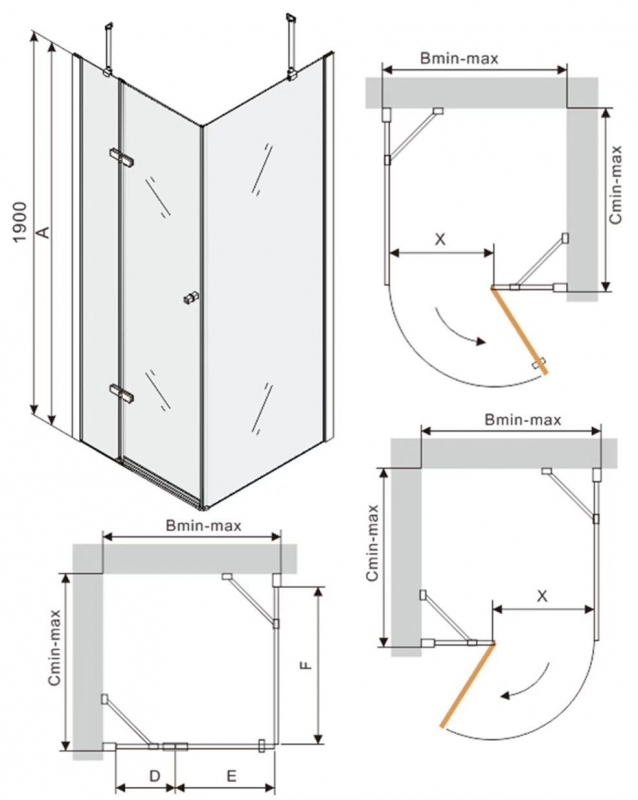 1900
A
Bmin-max
Cmin-max
X
Bmin-max
Cmin-max
X
Bmin-max
Cmin-max
F
D
E