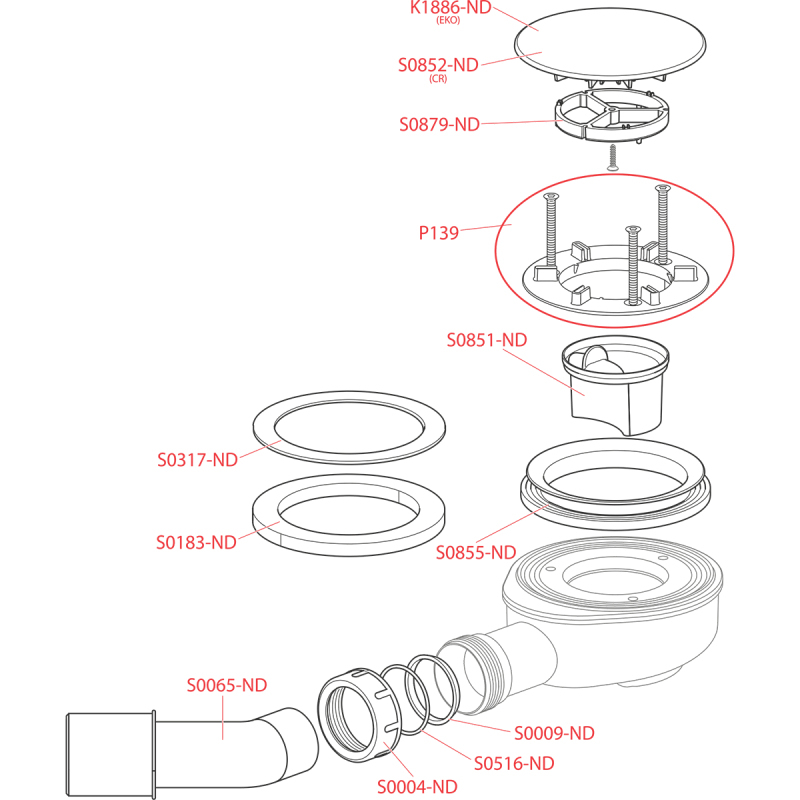 K1886-ND
(EKO)
S0852-ND
(CR)
S0879-ND
P139
S0851-ND
S0317-ND
S0183-ND
S0855-ND
S0065-ND
S0009-ND
S0516-ND
S0004-ND