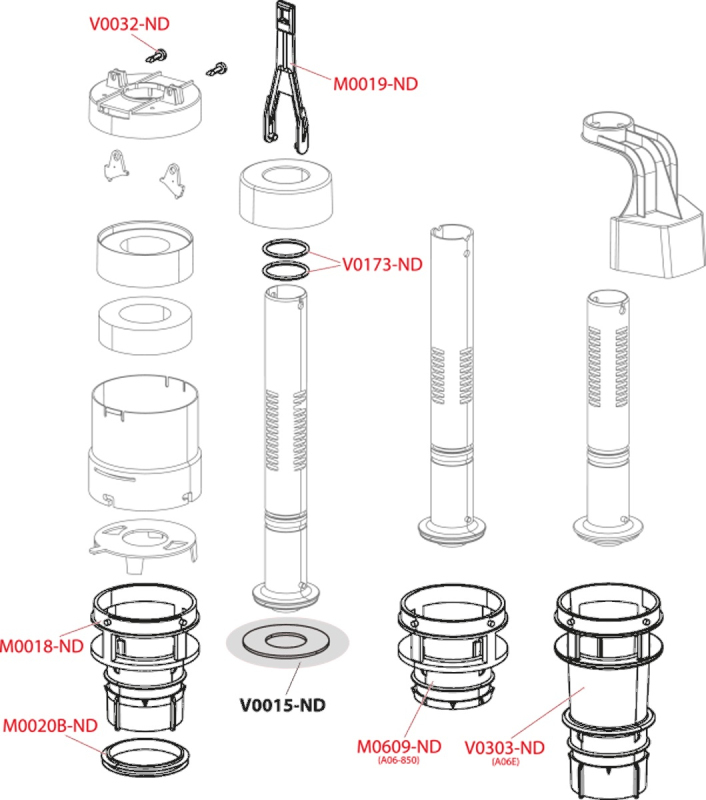 V0032-ND
M0019-ND
V0173-ND
M0018-ND
V0015-ND
M0020B-ND
M0609-ND
(A06-850)
V0303-ND
(A06E)