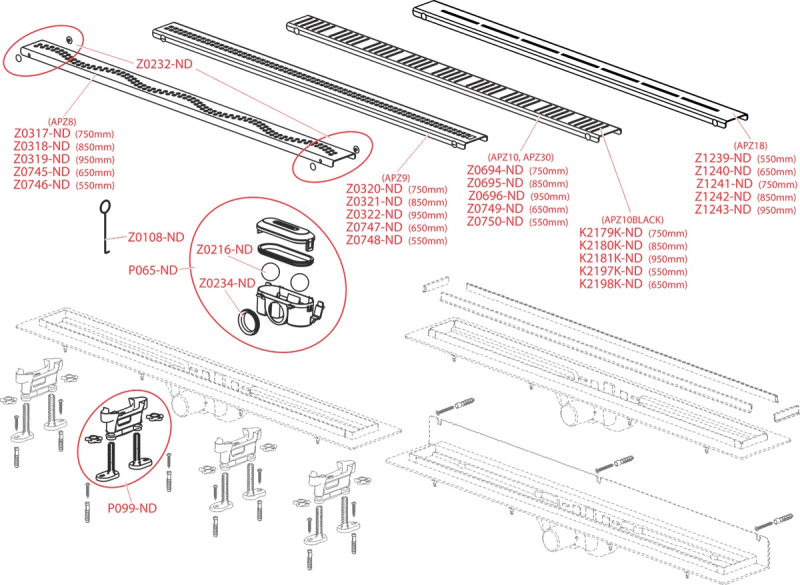 Z0232-ND

(APZ8)
Z0317-ND (750mm)
Z0318-ND (850mm)
Z0319-ND (950mm)
Z0745-ND (650mm)
Z0746-ND (550mm)

(APZ9)
Z0320-ND (750mm)
Z0321-ND (850mm)
Z0322-ND (950mm)
Z0747-ND (650mm)
Z0748-ND (550mm)

(APZ10, APZ30)
Z0694-ND (750mm)
Z0695-ND (850mm)
Z0696-ND (950mm)
Z0749-ND (650mm)
Z0750-ND (550mm)

(APZ10BLACK)
K2179K-ND (750mm)
K2180K-ND (850mm)
K2181K-ND (950mm)
K2197K-ND (550mm)
K2198K-ND (650mm)

(APZ18)
Z1239-ND (550mm)
Z1240-ND (650mm)
Z1241-ND (750mm)
Z1242-ND (850mm)
Z1243-ND (950mm)

Z0108-ND

Z0216-ND
P065-ND
Z0234-ND

P099-ND