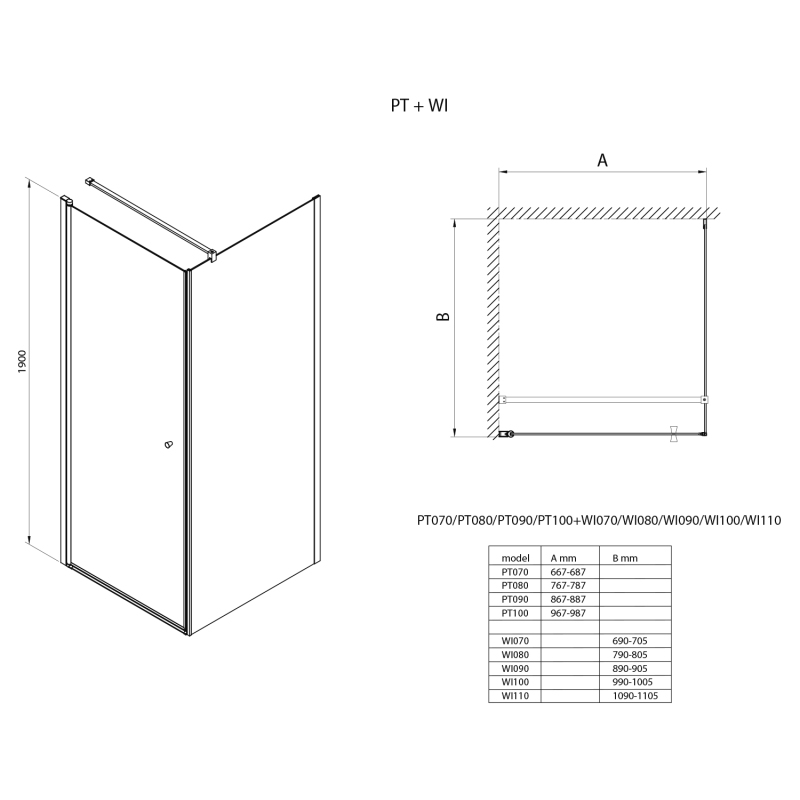 PT + WI

1900

A

B

PT070/PT080/PT090/PT100+WI070/WI080/WI090/WI100/WI110

| model | A mm | B mm |
|---|---|---|
| PT070 | 667-687 | |
| PT080 | 767-787 | |
| PT090 | 867-887 | |
| PT100 | 967-987 | |
| | | |
| WI070 | | 690-705 |
| WI080 | | 790-805 |
| WI090 | | 890-905 |
| WI100 | | 990-1005 |
| WI110 | | 1090-1105 |