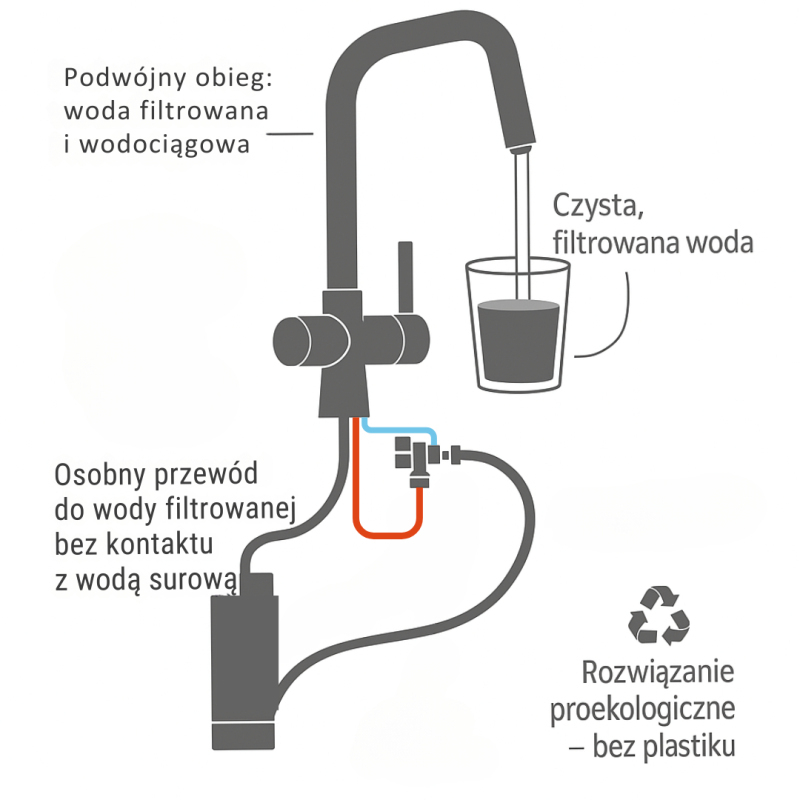 Podwójny obieg: woda filtrowana i wodociągowa

Czysta, filtrowana woda

Osobny przewód do wody filtrowanej bez kontaktu z wodą surową

Rozwiązanie proekologiczne – bez plastiku